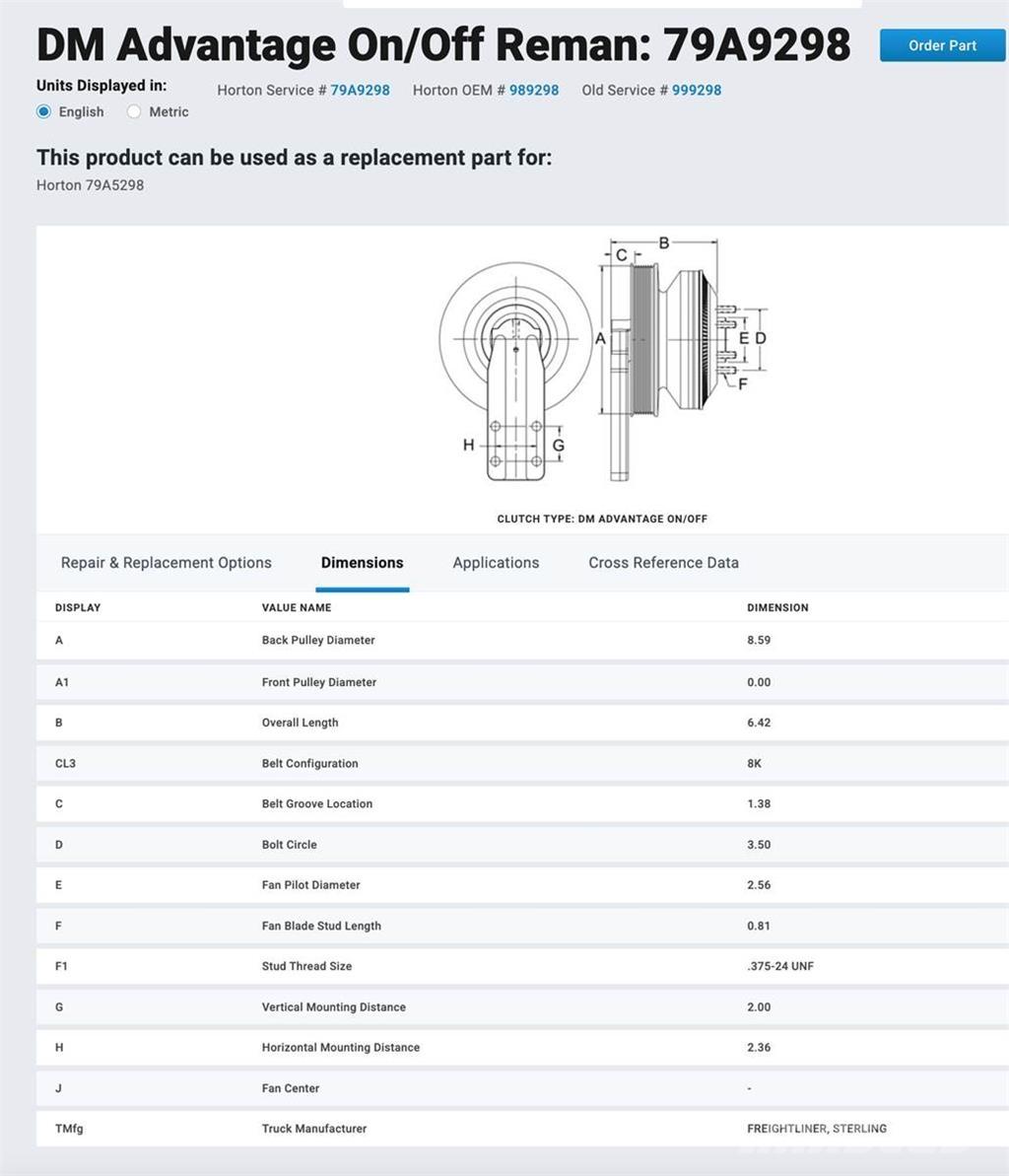 DM Advantage On/Off Reman: 79A9298

Order Part

Units Displayed in:
English
Metric

Horton Service # 79A9298    Horton OEM # 989298    Old Service # 999298

This product can be used as a replacement part for:
Horton 79A5298

B
C
A
E D
F
H
G

CLUTCH TYPE: DM ADVANTAGE ON/OFF

Repair & Replacement Options    Dimensions    Applications    Cross Reference Data

| DISPLAY | VALUE NAME | DIMENSION |
|---|---|---|
| A | Back Pulley Diameter | 8.59 |
| A1 | Front Pulley Diameter | 0.00 |
| B | Overall Length | 6.42 |
| CL3 | Belt Configuration | 8K |
| C | Belt Groove Location | 1.38 |
| D | Bolt Circle | 3.50 |
| E | Fan Pilot Diameter | 2.56 |
| F | Fan Blade Stud Length | 0.81 |
| F1 | Stud Thread Size | .375-24 UNF |
| G | Vertical Mounting Distance | 2.00 |
| H | Horizontal Mounting Distance | 2.36 |
| J | Fan Center | - |
| TMfg | Truck Manufacturer | FREIGHTLINER, STERLING |