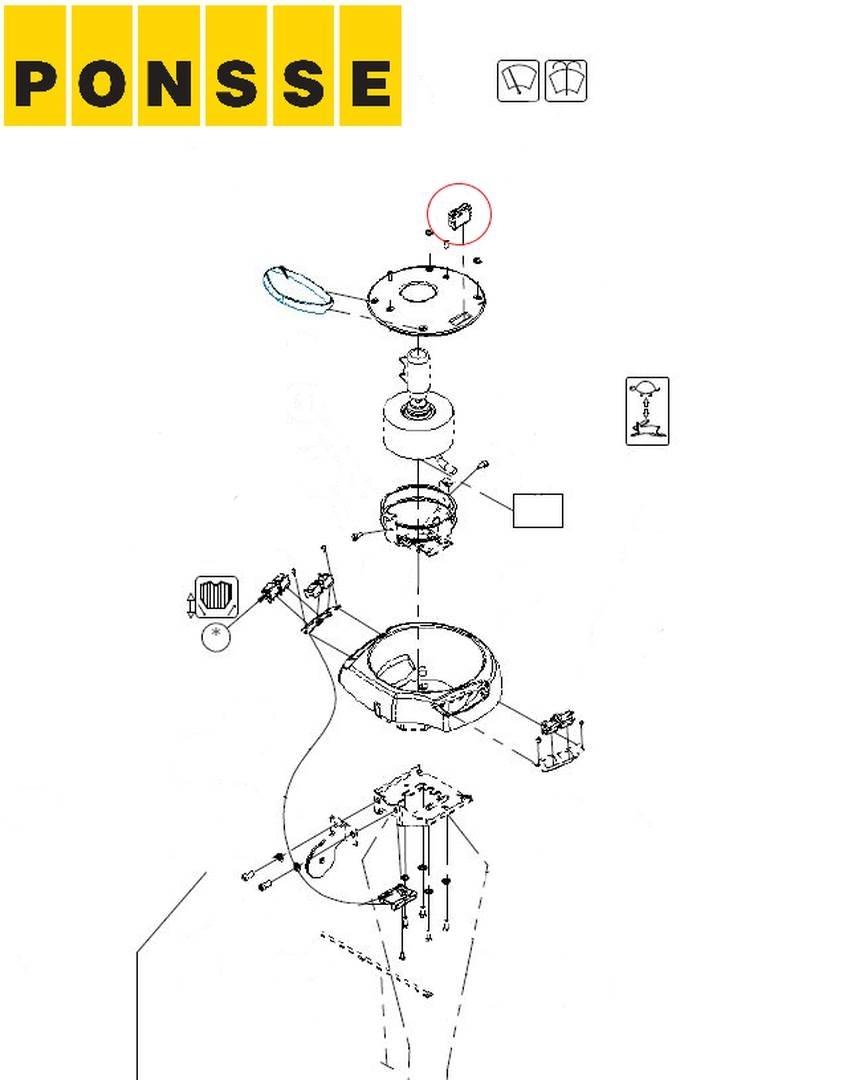 PONSSE

*