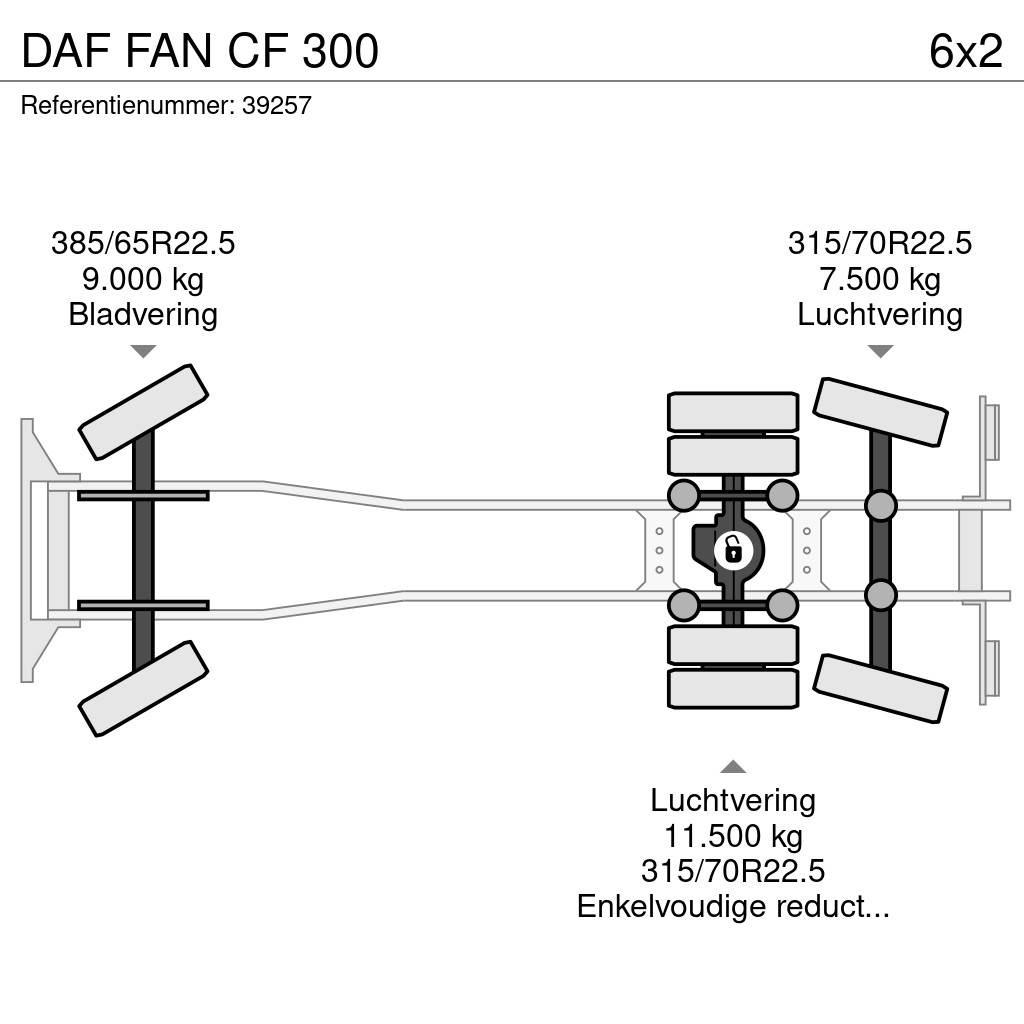 DAF FAN CF 300

6x2

Referentienummer: 39257

385/65R22.5
9.000 kg
Bladvering

315/70R22.5
7.500 kg
Luchtvering

Luchtvering
11.500 kg
315/70R22.5
Enkelvoudige reduct...